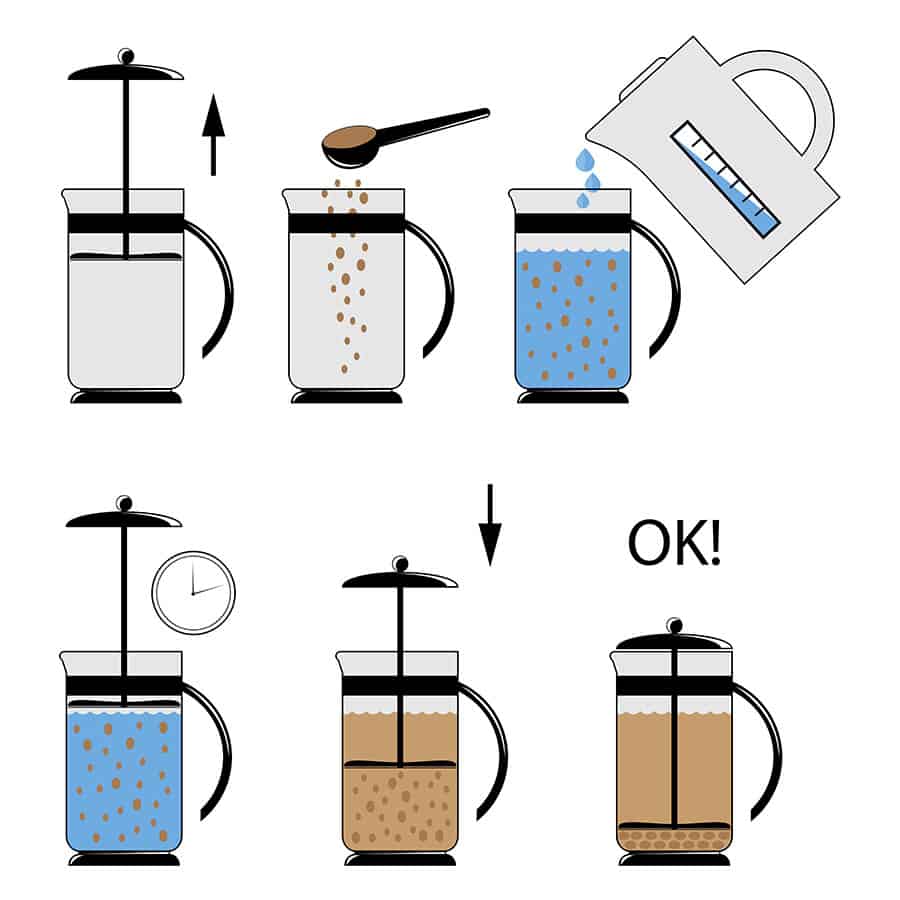 OK!